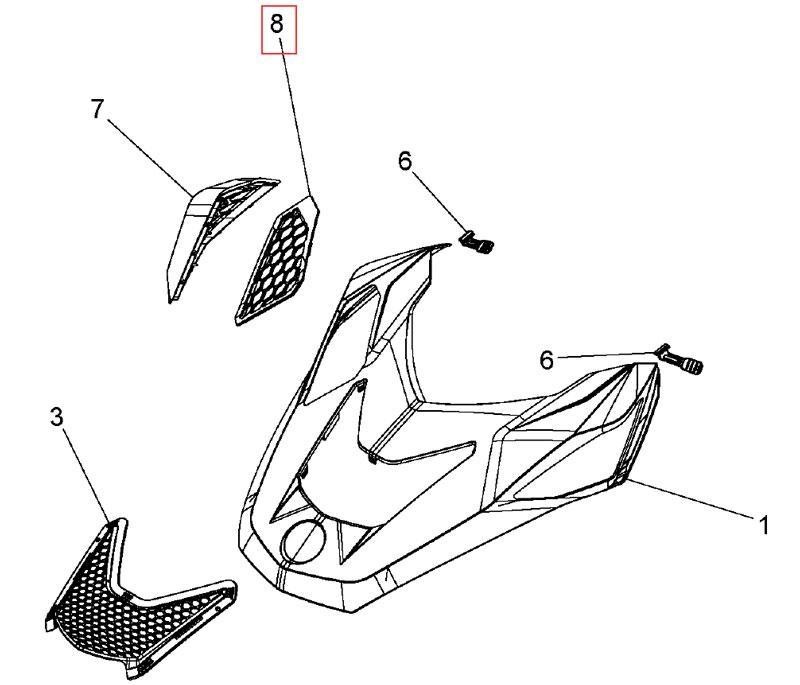 8
7
6
6
3
1