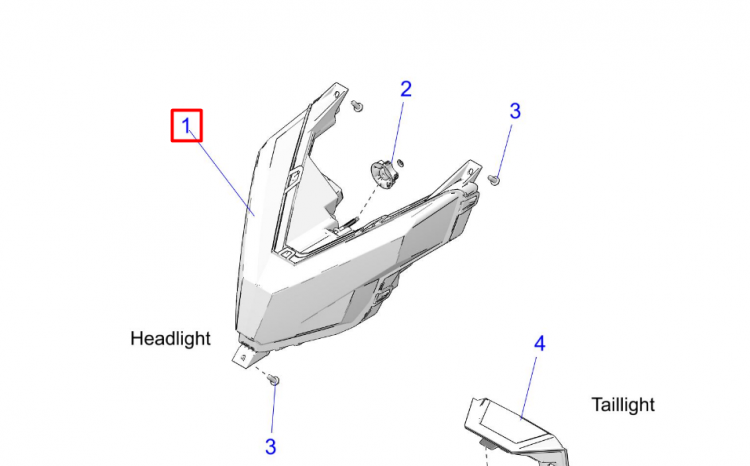 1

2

3

Headlight

3

4

Taillight